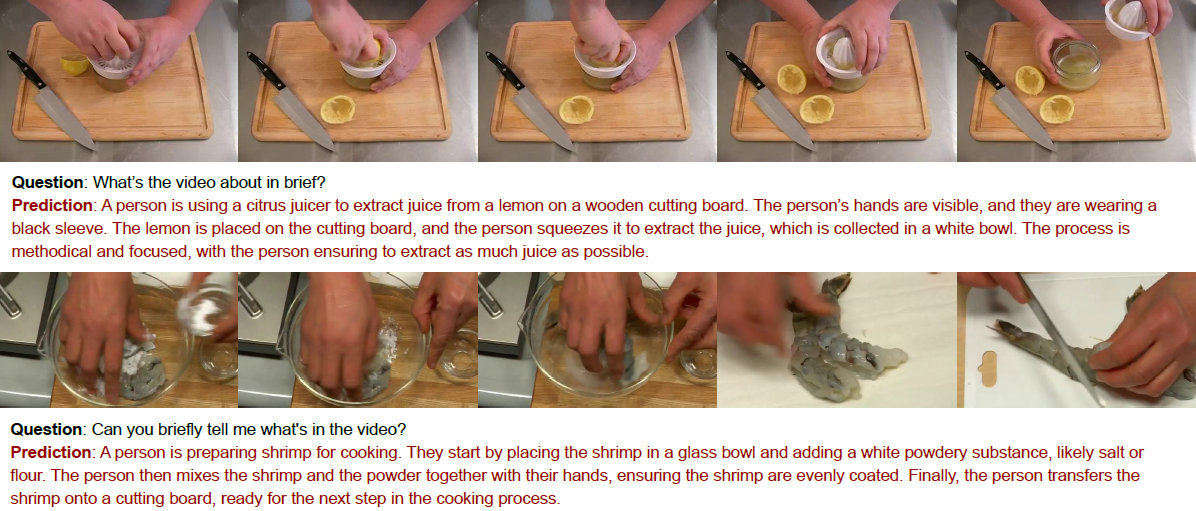 **Question**: What's the video about in brief?
**Prediction**: A person is using a citrus juicer to extract juice from a lemon on a wooden cutting board. The person's hands are visible, and they are wearing a black sleeve. The lemon is placed on the cutting board, and the person squeezes it to extract the juice, which is collected in a white bowl. The process is methodical and focused, with the person ensuring to extract as much juice as possible.

**Question**: Can you briefly tell me what's in the video?
**Prediction**: A person is preparing shrimp for cooking. They start by placing the shrimp in a glass bowl and adding a white powdery substance, likely salt or flour. The person then mixes the shrimp and the powder together with their hands, ensuring the shrimp are evenly coated. Finally, the person transfers the shrimp onto a cutting board, ready for the next step in the cooking process.